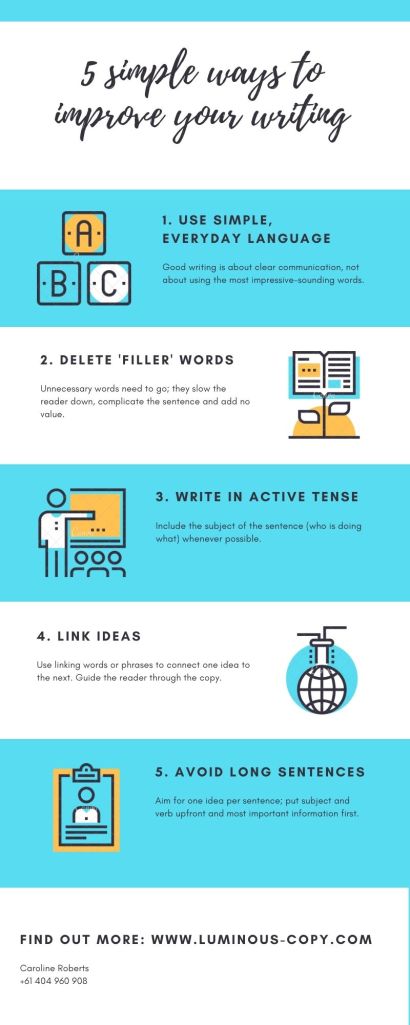 5 simple ways to improve your writing

A
B C

1. USE SIMPLE, EVERYDAY LANGUAGE

Good writing is about clear communication, not about using the most impressive-sounding words.

2. DELETE 'FILLER' WORDS

Unnecessary words need to go; they slow the reader down, complicate the sentence and add no value.

3. WRITE IN ACTIVE TENSE

Include the subject of the sentence (who is doing what) whenever possible.

4. LINK IDEAS

Use linking words or phrases to connect one idea to the next. Guide the reader through the copy.

5. AVOID LONG SENTENCES

Aim for one idea per sentence; put subject and verb upfront and most important information first.

FIND OUT MORE: WWW.LUMINOUS-COPY.COM

Caroline Roberts
+61 404 960 908